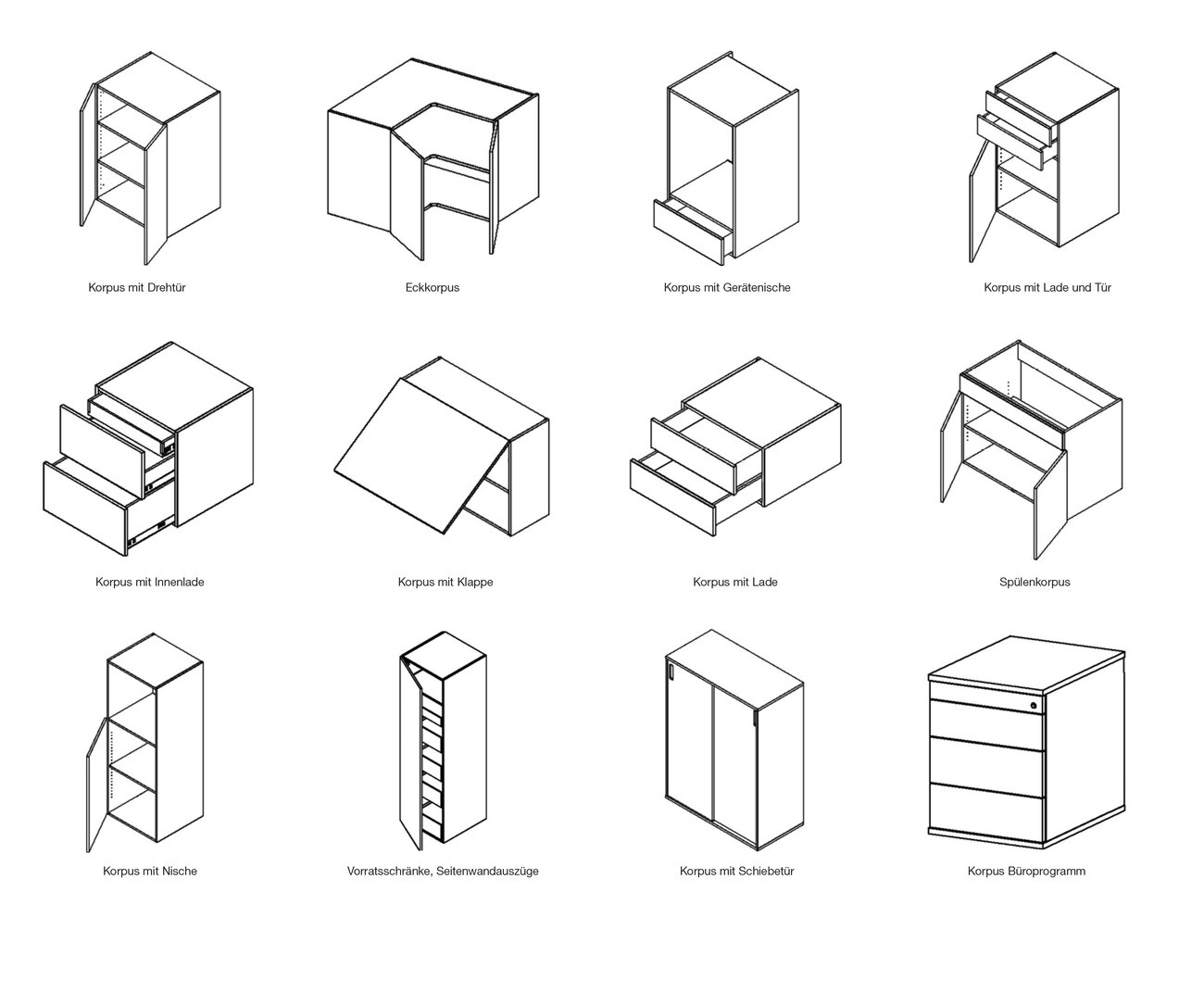 Korpus mit Drehtür

Eckkorpus

Korpus mit Gerätenische

Korpus mit Lade und Tür

Korpus mit Innenlade

Korpus mit Klappe

Korpus mit Lade

Spülenkorpus

Korpus mit Nische

Vorratsschränke, Seitenwandauszüge

Korpus mit Schiebetür

Korpus Büroprogramm