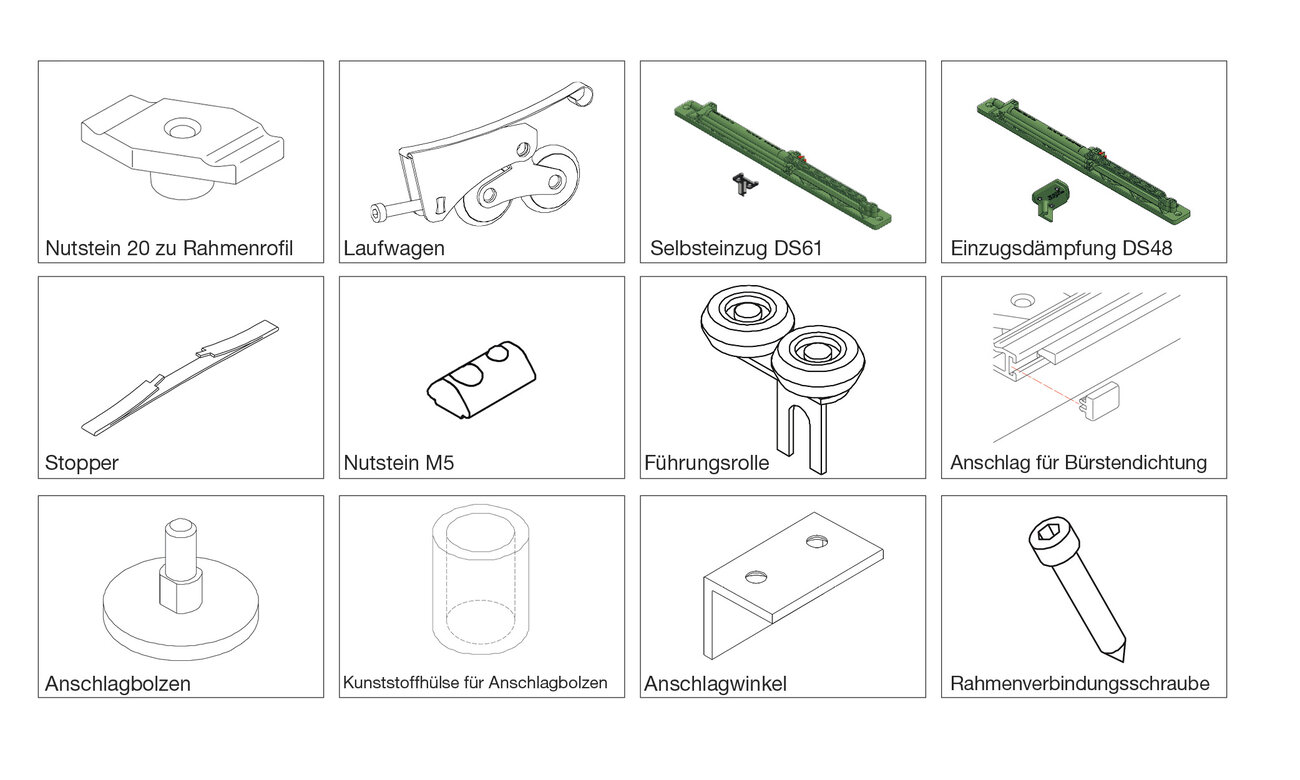 Nutstein 20 zu Rahmenrofil

Laufwagen

Selbsteinzug DS61

Einzugsdämpfung DS48

Stopper

Nutstein M5

Führungsrolle

Anschlag für Bürstendichtung

Anschlagbolzen

Kunststoffhülse für Anschlagbolzen

Anschlagwinkel

Rahmenverbindungsschraube